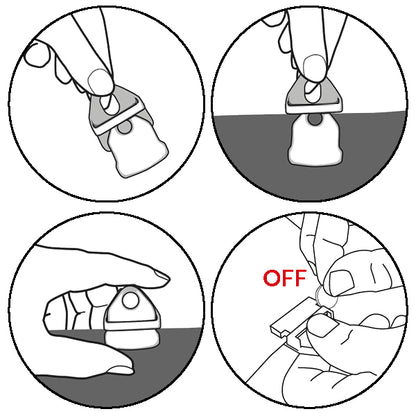 OFF