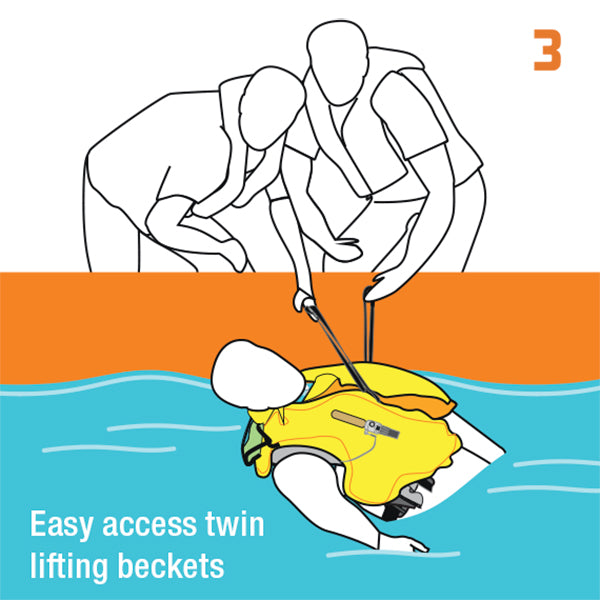 3

Easy access twin lifting beckets